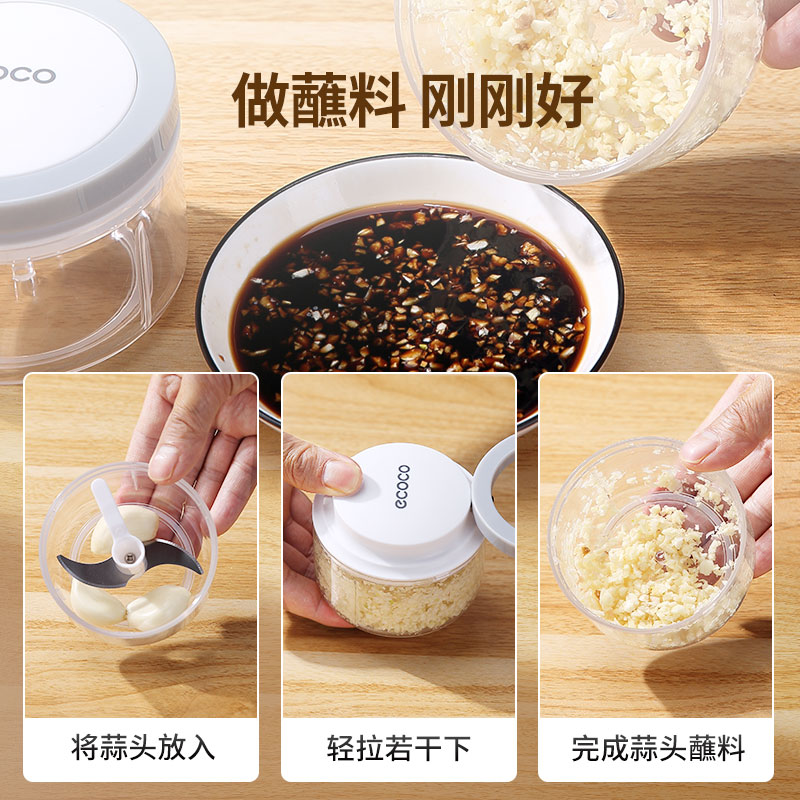 ecoco

做蘸料 刚刚好

ecoco

将蒜头放入

轻拉若干下

完成蒜头蘸料