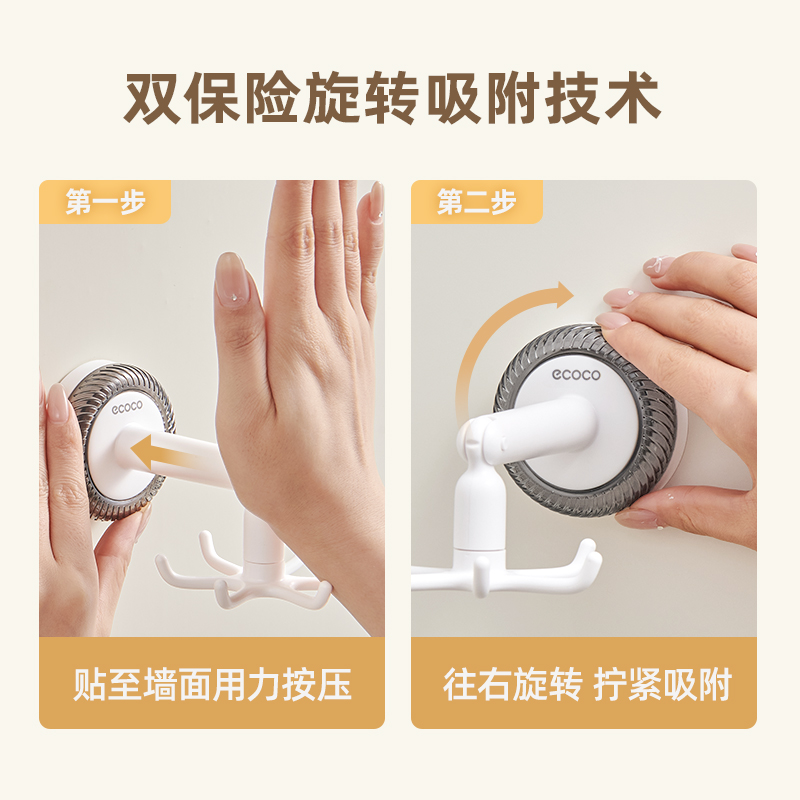 双保险旋转吸附技术

第一步

ecoco

贴至墙面用力按压

第二步

ecoco

往右旋转 拧紧吸附