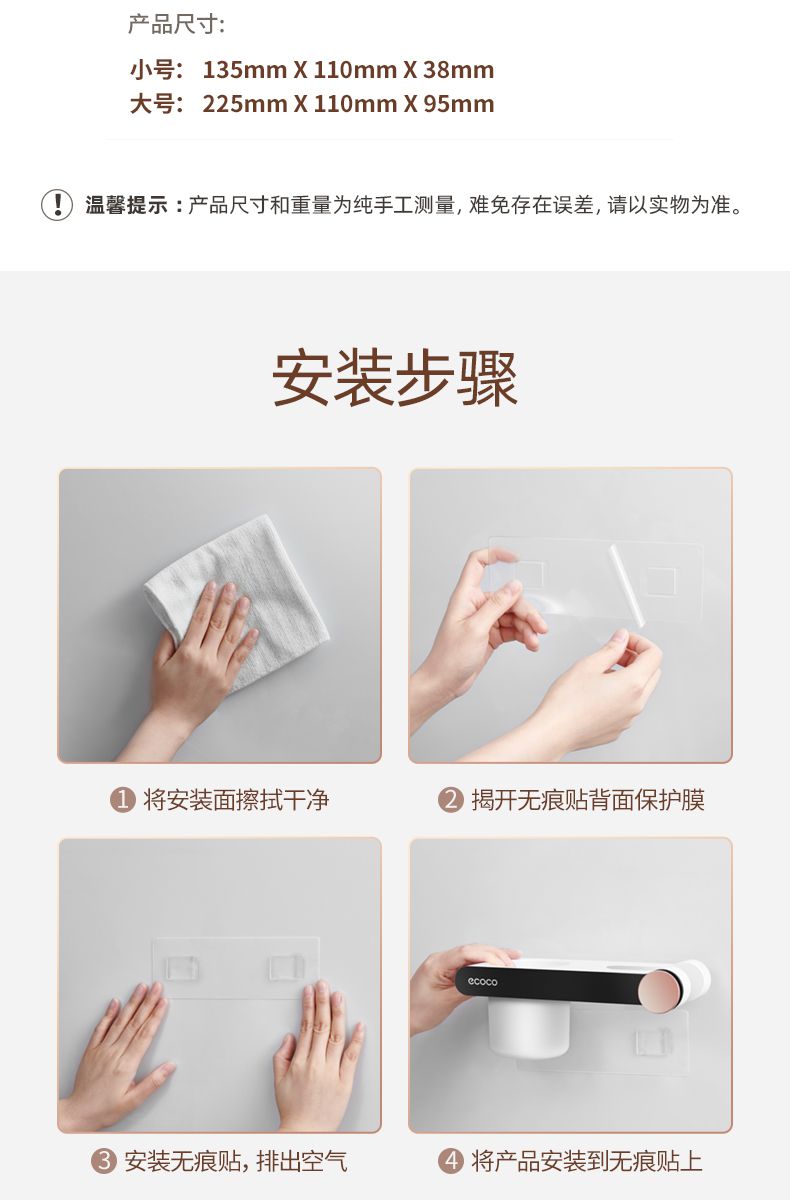 产品尺寸:

小号: 135mm X 110mm X 38mm
大号: 225mm X 110mm X 95mm

! 温馨提示：产品尺寸和重量为纯手工测量, 难免存在误差, 请以实物为准。

安装步骤

1 将安装面擦拭干净

2 揭开无痕贴背面保护膜

3 安装无痕贴, 排出空气

ecoco

4 将产品安装到无痕贴上