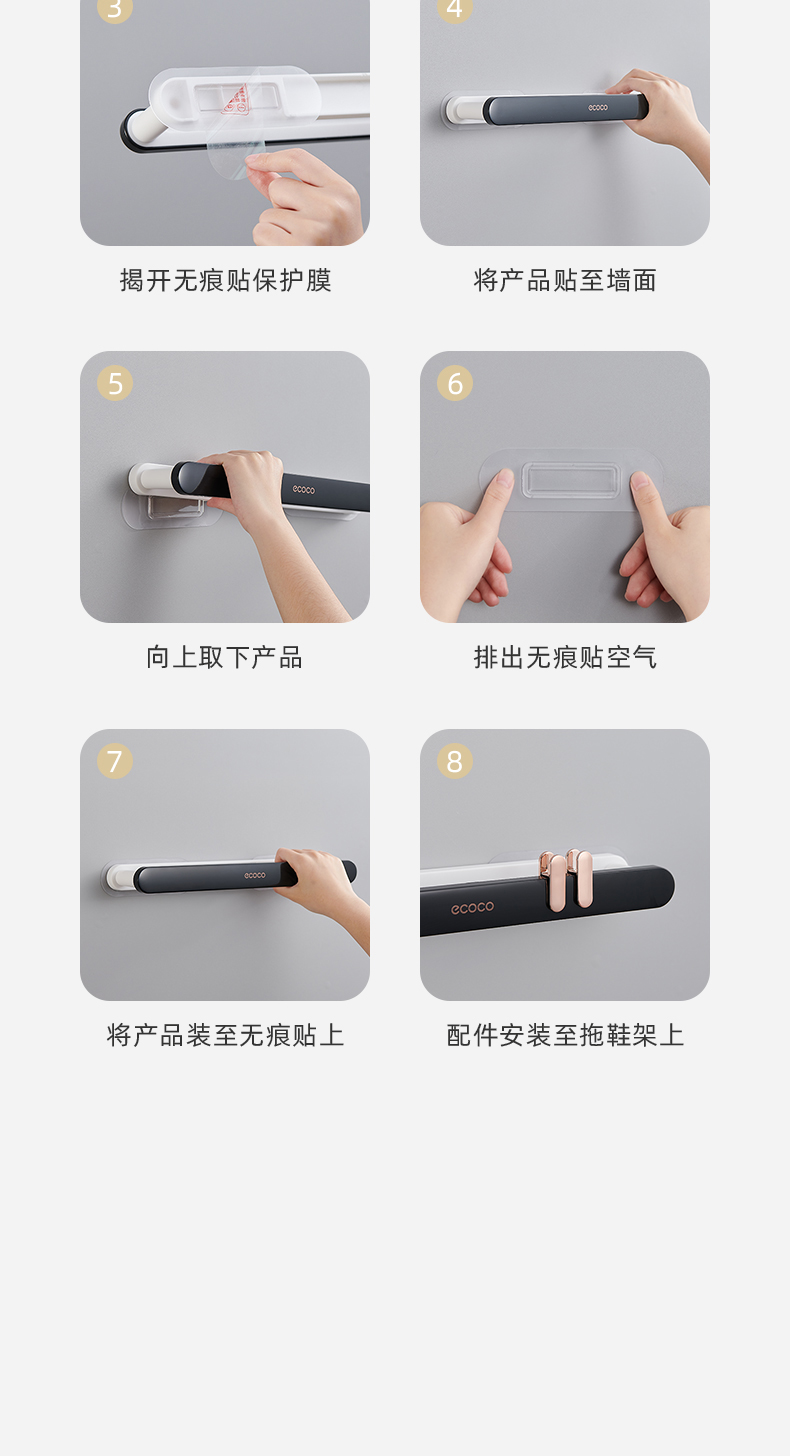 3

揭开无痕贴保护膜

4

ecoco

将产品贴至墙面

5

ecoco

向上取下产品

6

排出无痕贴空气

7

ecoco

将产品装至无痕贴上

8

ecoco

配件安装至拖鞋架上