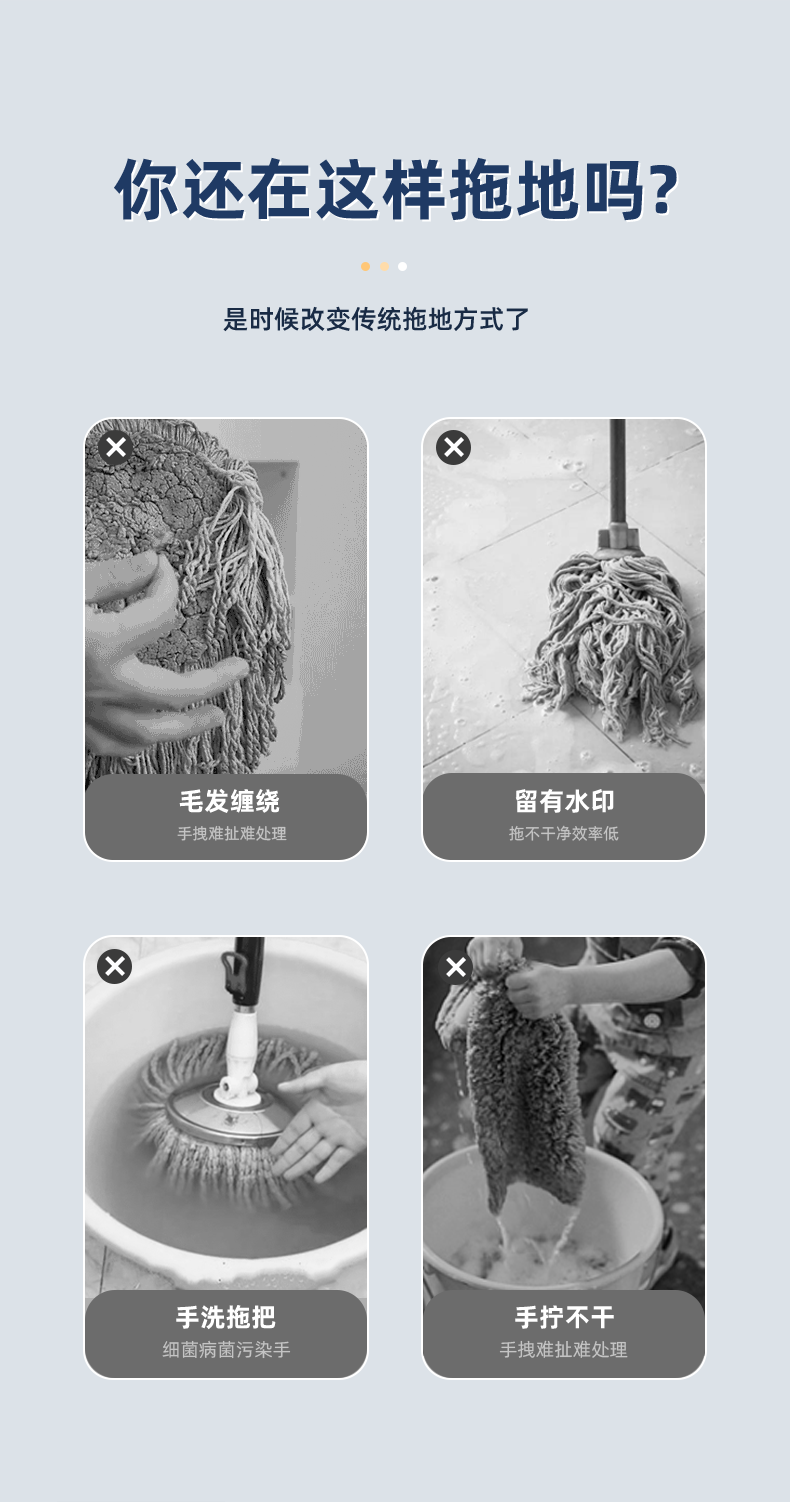 你还在这样拖地吗?

是时候改变传统拖地方式了

毛发缠绕
手拽难扯难处理

留有水印
拖不干净效率低

手洗拖把
细菌病菌污染手

手拧不干
手拽难扯难处理