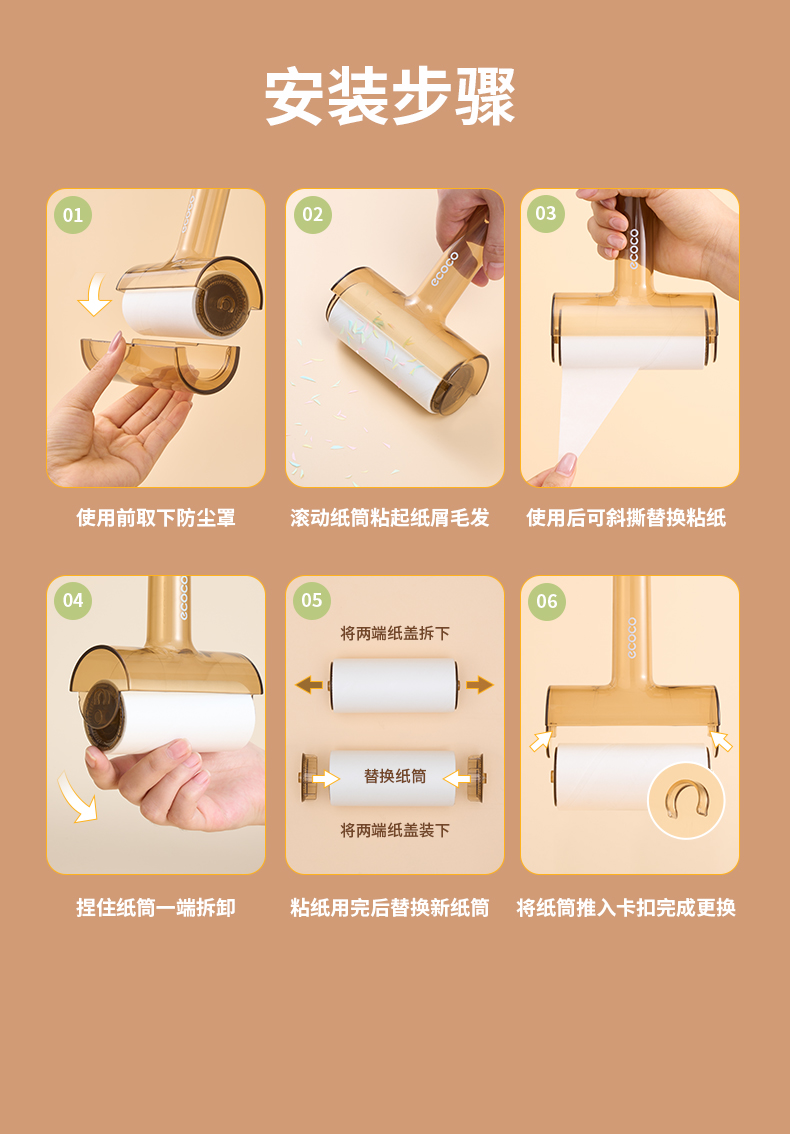 安装步骤

01

使用前取下防尘罩

02

ecoco

滚动纸筒粘起纸屑毛发

03

ecoco

使用后可斜撕替换粘纸

04

ecoco

捏住纸筒一端拆卸

05

将两端纸盖拆下

替换纸筒

将两端纸盖装下

粘纸用完后替换新纸筒

06

ecoco

将纸筒推入卡扣完成更换