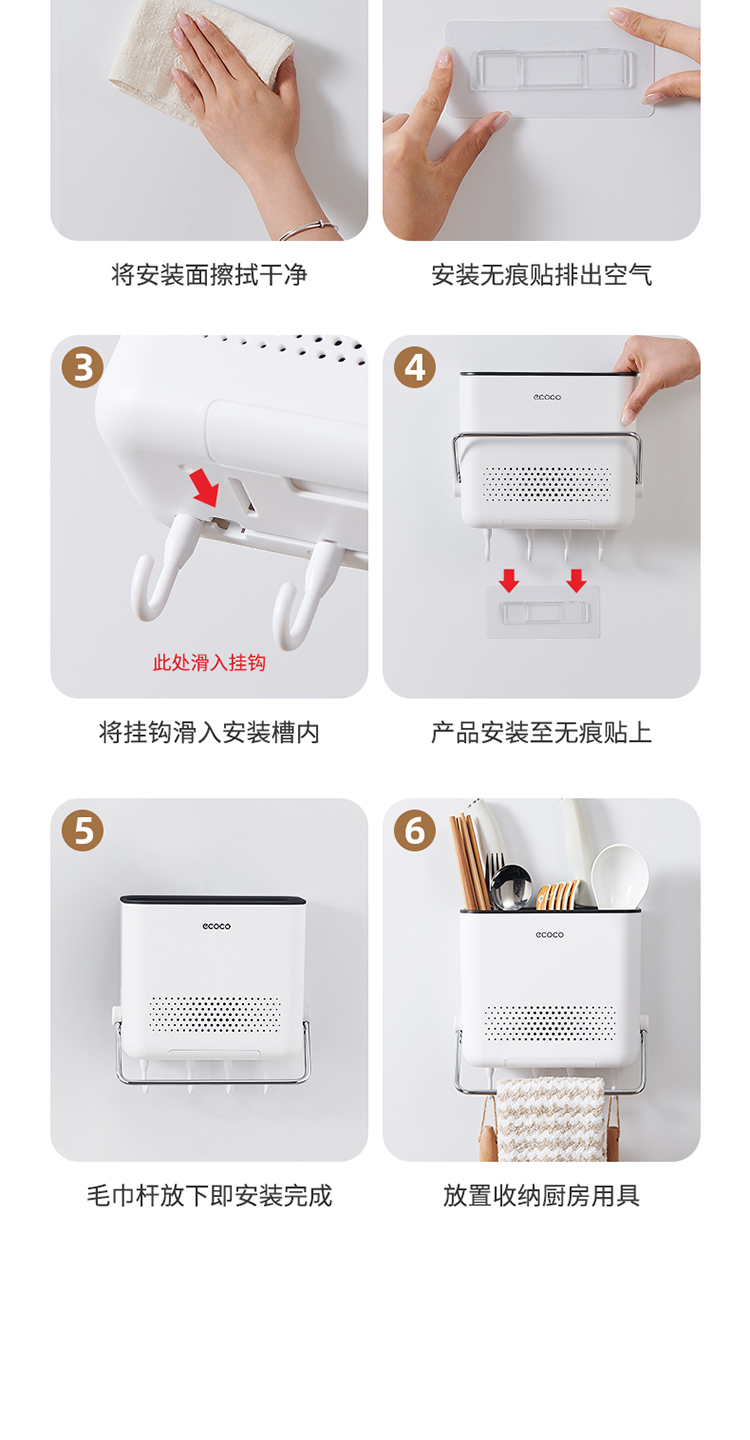 将安装面擦拭干净

安装无痕贴排出空气

3

此处滑入挂钩

将挂钩滑入安装槽内

4

ecoco

产品安装至无痕贴上

5

ecoco

毛巾杆放下即安装完成

6

ecoco

放置收纳厨房用具