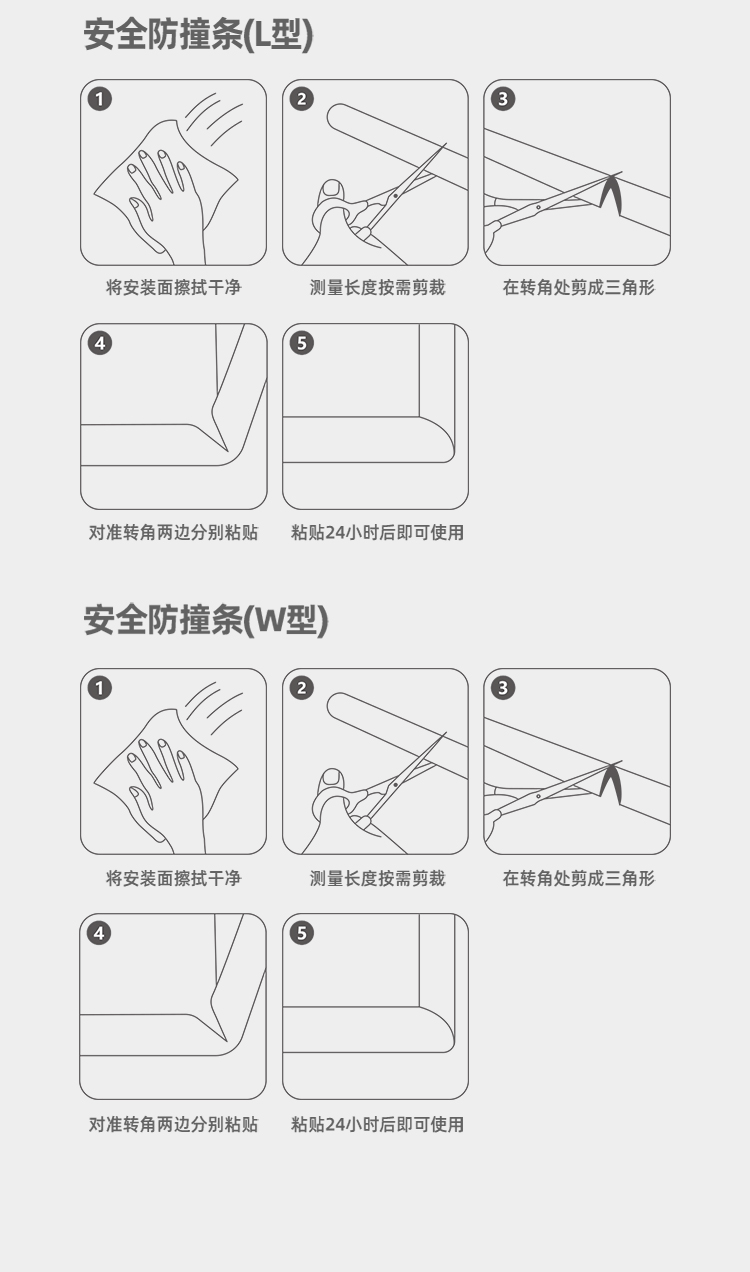 安全防撞条(L型)

1
将安装面擦拭干净

2
测量长度按需剪裁

3
在转角处剪成三角形

4
对准转角两边分别粘贴

5
粘贴24小时后即可使用

安全防撞条(W型)

1
将安装面擦拭干净

2
测量长度按需剪裁

3
在转角处剪成三角形

4
对准转角两边分别粘贴

5
粘贴24小时后即可使用