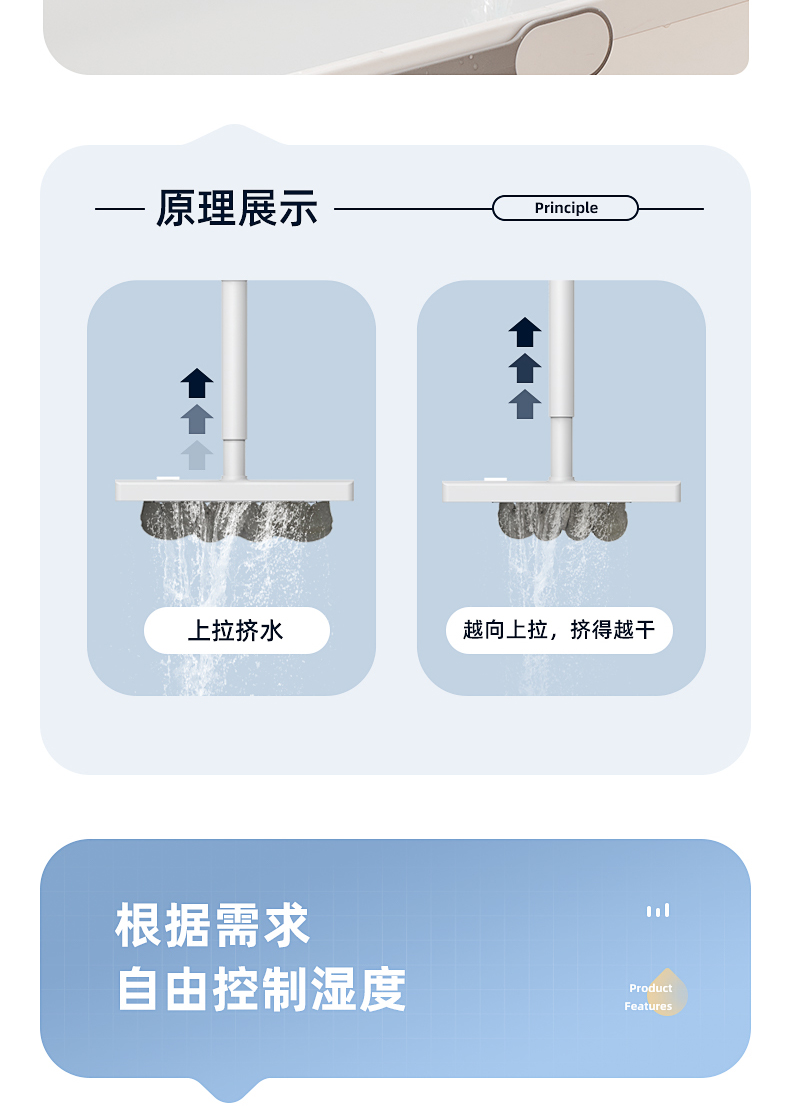 原理展示

Principle

上拉挤水

越向上拉，挤得越干

根据需求
自由控制湿度

Product
Features