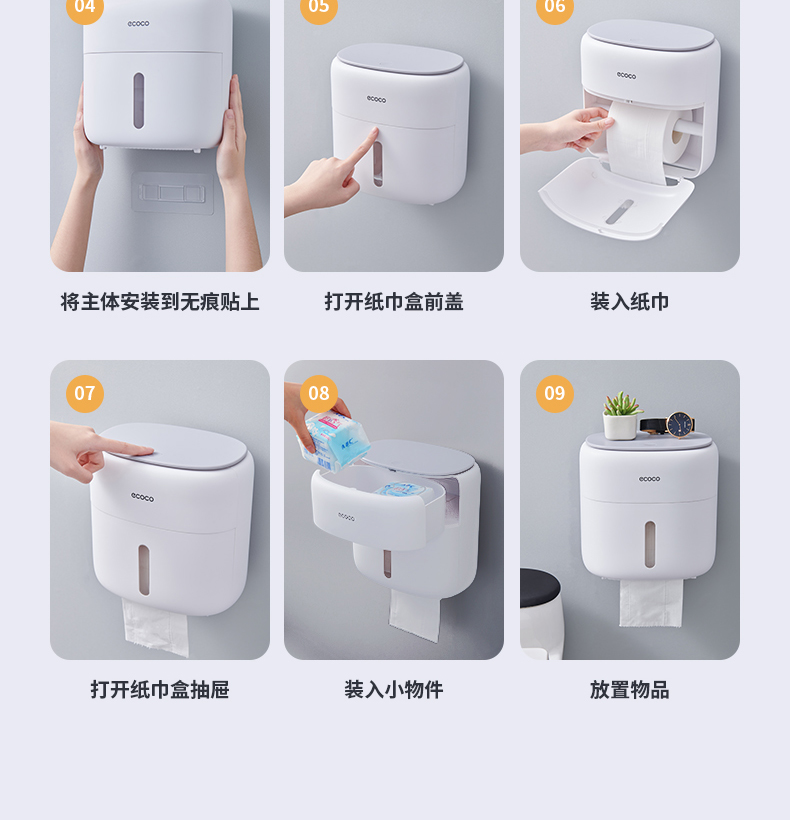 04
ecoco
将主体安装到无痕贴上

05
ecoco
打开纸巾盒前盖

06
ecoco
装入纸巾

07
ecoco
打开纸巾盒抽屉

08
ecoco
装入小物件

09
ecoco
放置物品