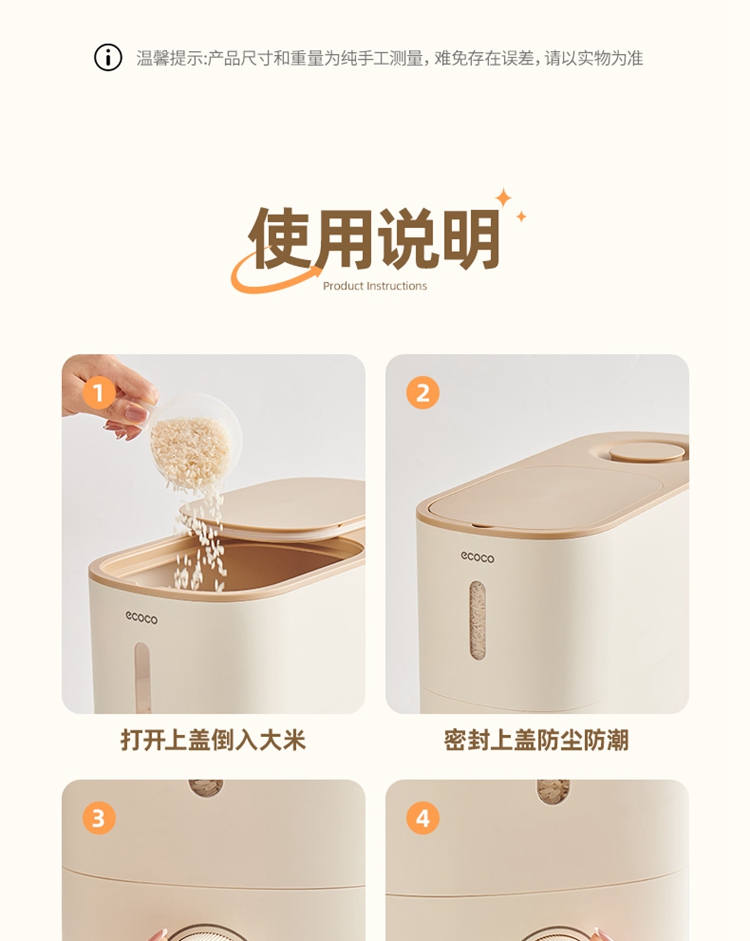 温馨提示:产品尺寸和重量为纯手工测量，难免存在误差，请以实物为准

使用说明
Product Instructions

1
ecoco
打开上盖倒入大米

2
ecoco
密封上盖防尘防潮

3

4