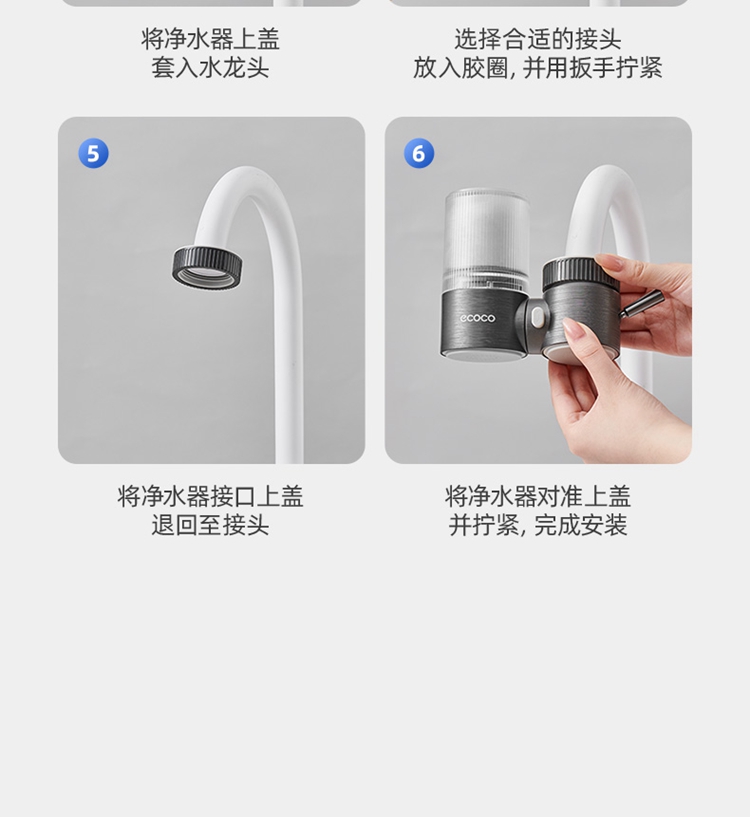 将净水器上盖
套入水龙头

选择合适的接头
放入胶圈, 并用扳手拧紧

5

6

ecoco

将净水器接口上盖
退回至接头

将净水器对准上盖
并拧紧, 完成安装