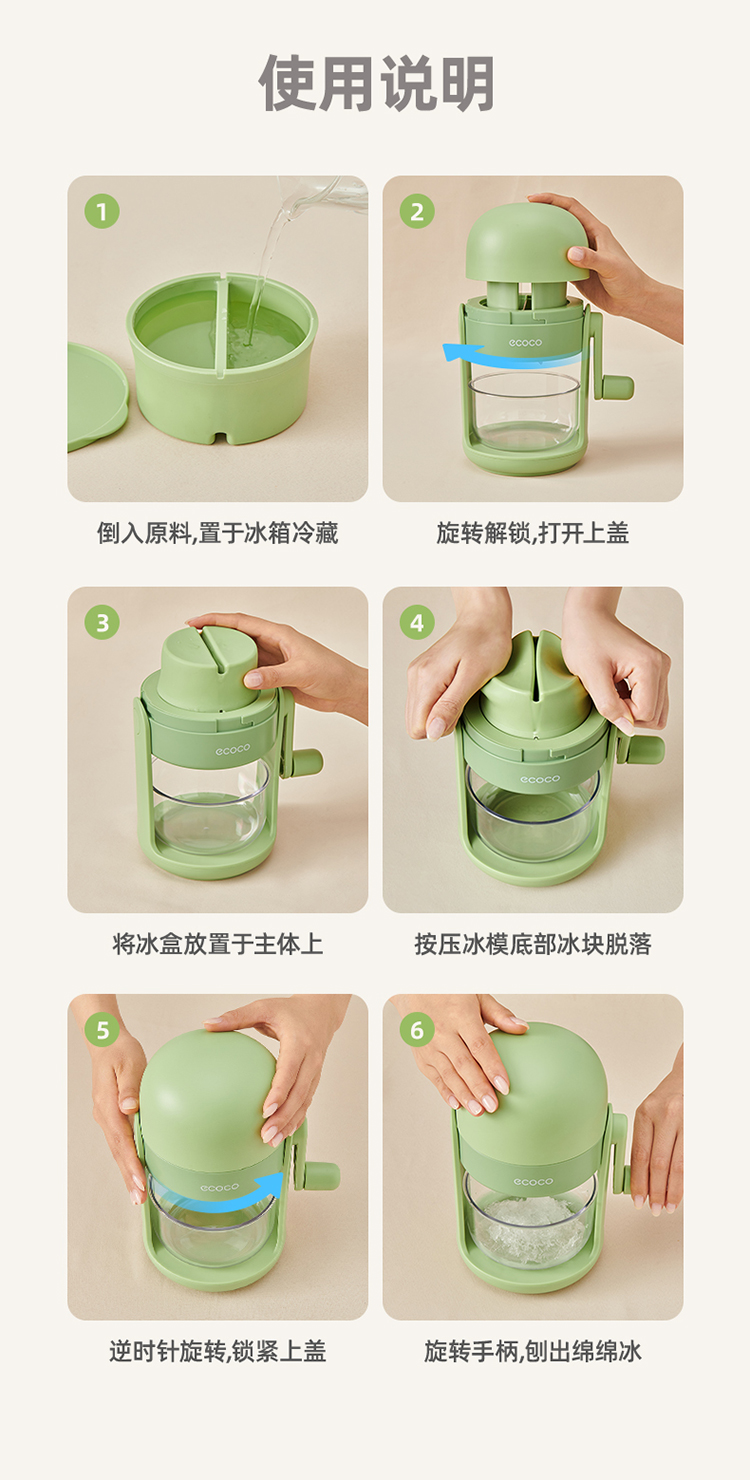 使用说明

1

倒入原料,置于冰箱冷藏

2

ecoco

旋转解锁,打开上盖

3

ecoco

将冰盒放置于主体上

4

ecoco

按压冰模底部冰块脱落

5

ecoco

逆时针旋转,锁紧上盖

6

ecoco

旋转手柄,刨出绵绵冰