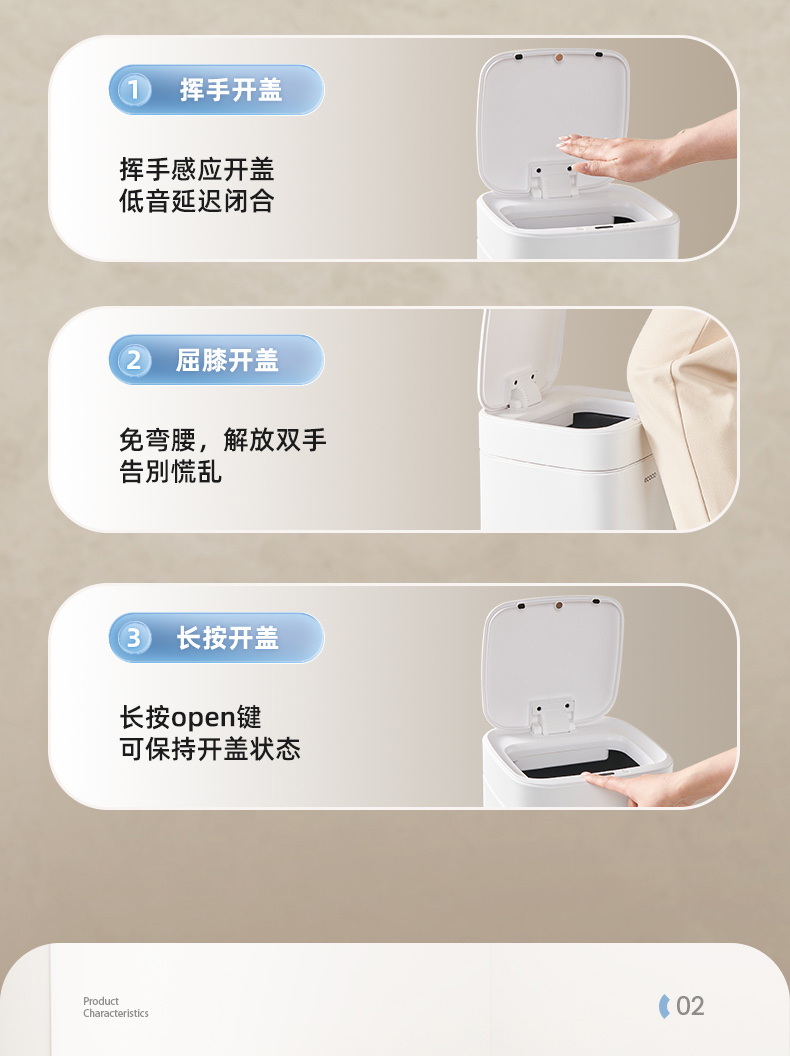 1 挥手开盖

挥手感应开盖
低音延迟闭合

2 屈膝开盖

免弯腰，解放双手
告别慌乱

3 长按开盖

长按open键
可保持开盖状态

Product
Characteristics

02