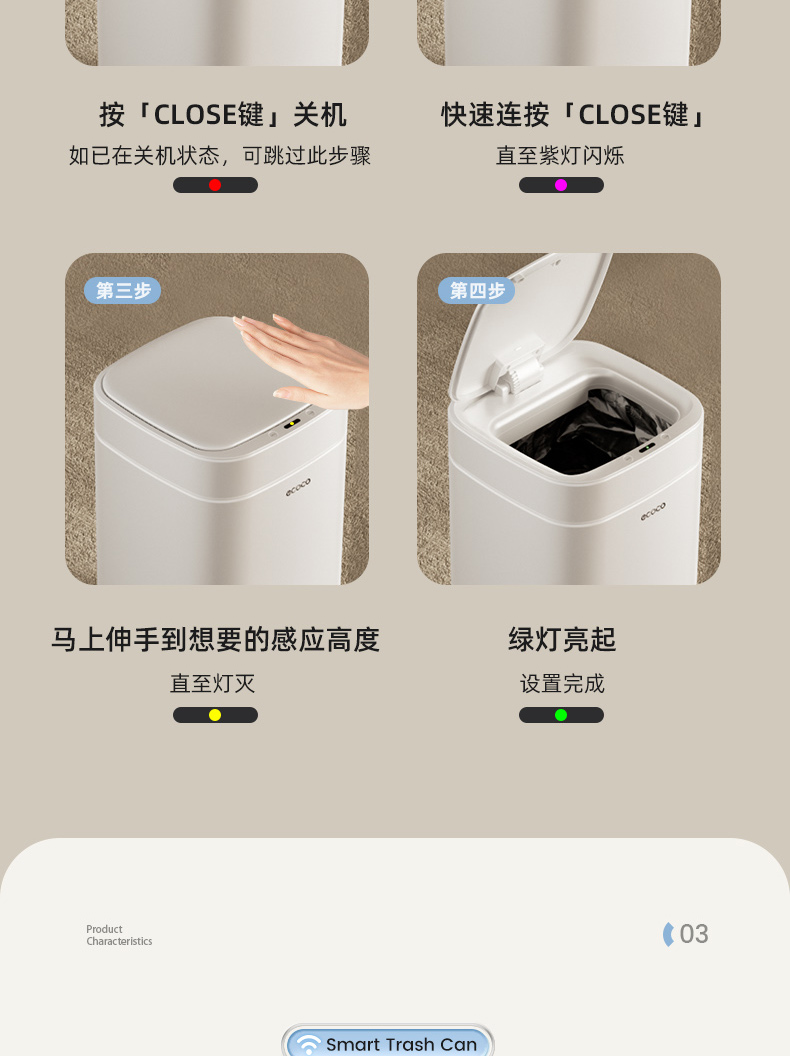 按「CLOSE键」关机

如已在关机状态，可跳过此步骤

快速连按「CLOSE键」

直至紫灯闪烁

第三步

ecoco

第四步

ecoco

马上伸手到想要的感应高度

直至灯灭

绿灯亮起

设置完成

Product Characteristics

03

Smart Trash Can