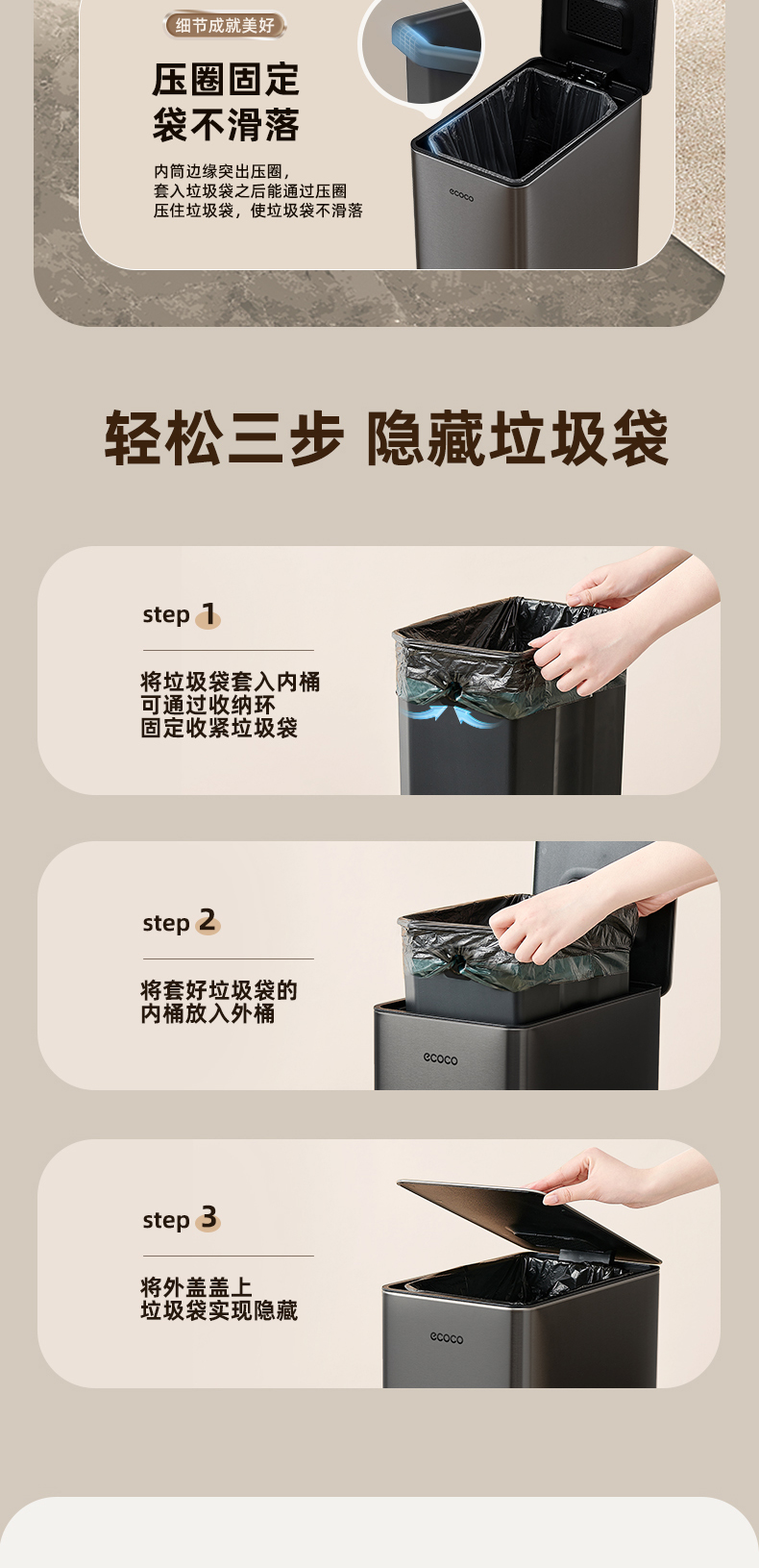 细节成就美好

压圈固定
袋不滑落

内筒边缘突出压圈，
套入垃圾袋之后能通过压圈
压住垃圾袋，使垃圾袋不滑落

ecoco

轻松三步 隐藏垃圾袋

step 1

将垃圾袋套入内桶
可通过收纳环
固定收紧垃圾袋

step 2

将套好垃圾袋的
内桶放入外桶

ecoco

step 3

将外盖盖上
垃圾袋实现隐藏

ecoco