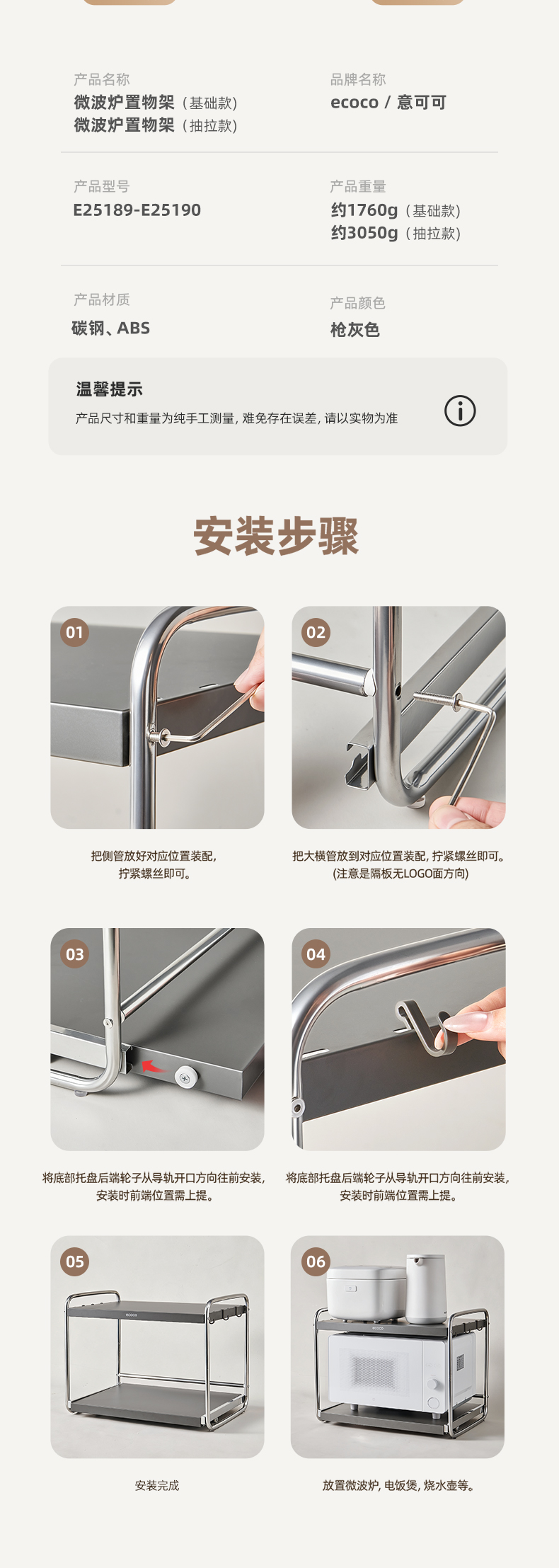 产品名称
微波炉置物架（基础款）
微波炉置物架（抽拉款）

品牌名称
ecoco / 意可可

产品型号
E25189-E25190

产品重量
约1760g（基础款）
约3050g（抽拉款）

产品材质
碳钢、ABS

产品颜色
枪灰色

温馨提示
产品尺寸和重量为纯手工测量，难免存在误差，请以实物为准

安装步骤

01
把侧管放好对应位置装配，拧紧螺丝即可。

02
把大横管放到对应位置装配，拧紧螺丝即可。(注意是隔板无LOGO面方向)

03
将底部托盘后端轮子从导轨开口方向往前安装，安装时前端位置需上提。

04
将底部托盘后端轮子从导轨开口方向往前安装，安装时前端位置需上提。

05
ecoco
安装完成

06
ecoco
放置微波炉，电饭煲，烧水壶等。